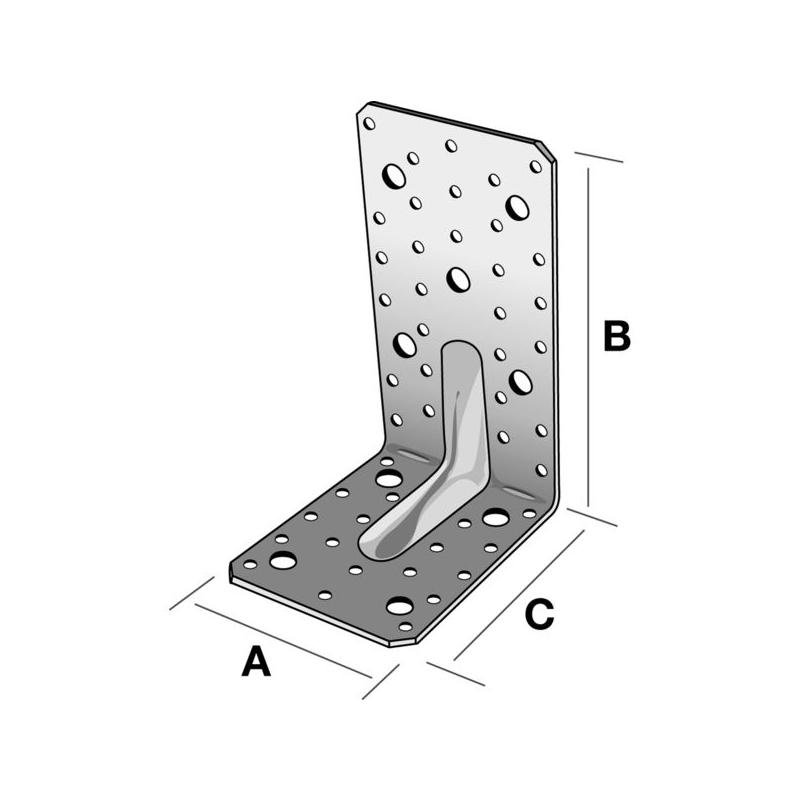 B

C

A